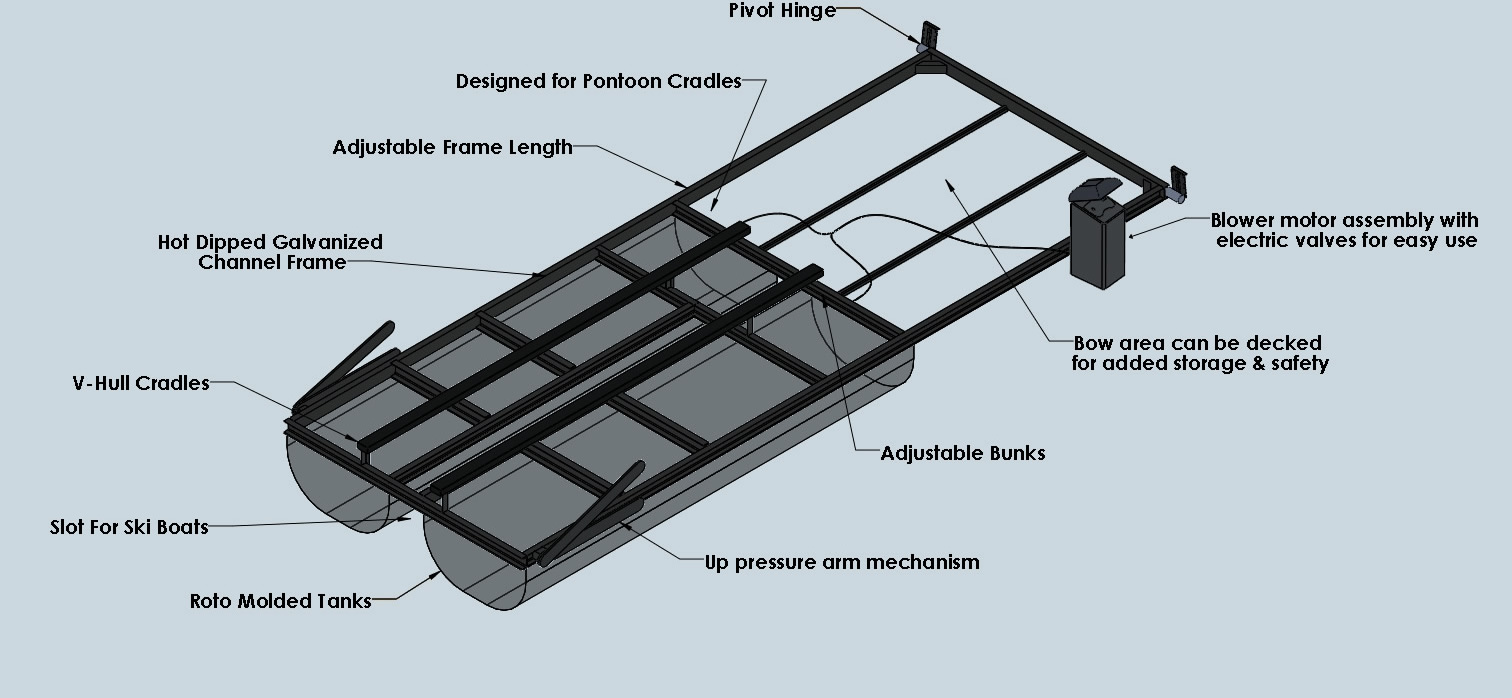 Pivot Hinge

Designed for Pontoon Cradles

Adjustable Frame Length

Hot Dipped Galvanized Channel Frame

Blower motor assembly with electric valves for easy use

Bow area can be decked for added storage & safety

V-Hull Cradles

Adjustable Bunks

Slot For Ski Boats

Up pressure arm mechanism

Roto Molded Tanks